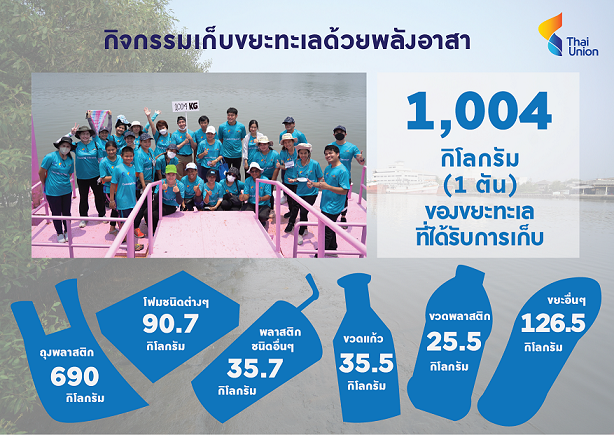 กิจกรรมเก็บขยะทะเลด้วยพลังอาสา

Thai Union

1004 KG

1,004
กิโลกรัม
(1 ตัน)
ของขยะทะเล
ที่ได้รับการเก็บ

ถุงพลาสติก
690
กิโลกรัม

โฟมชนิดต่างๆ
90.7
กิโลกรัม

พลาสติก
ชนิดอื่นๆ
35.7
กิโลกรัม

ขวดแก้ว
35.5
กิโลกรัม

ขวดพลาสติก
25.5
กิโลกรัม

ขยะอื่นๆ
126.5
กิโลกรัม